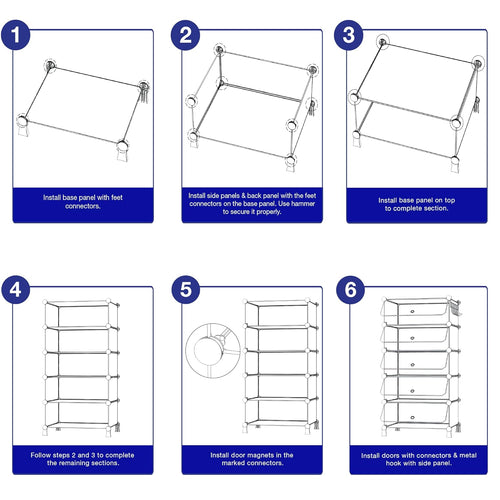 1

Install base panel with feet connectors.

2

Install side panels & back panel with the feet connectors on the base panel. Use hammer to secure it properly.

3

Install base panel on top to complete section.

4

Follow steps 2 and 3 to complete the remaining sections.

5

Install door magnets in the marked connectors.

6

Install doors with connectors & metal hook with side panel.